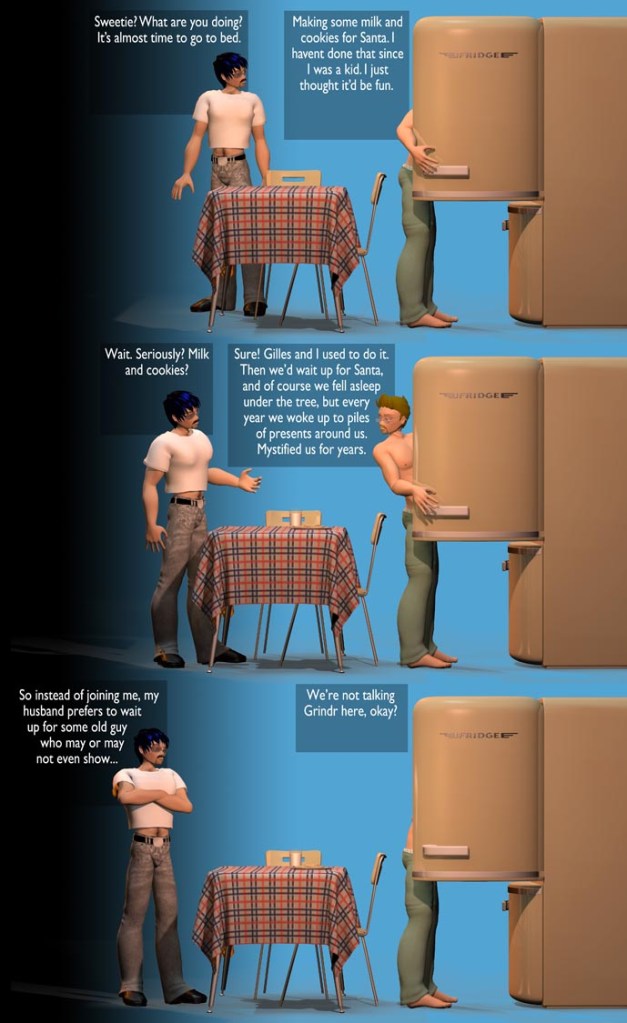 Sweetie? What are you doing? It's almost time to go to bed.

Making some milk and cookies for Santa. I havent done that since I was a kid. I just thought it'd be fun.

FRIDGE

Wait. Seriously? Milk and cookies?

Sure! Gilles and I used to do it. Then we'd wait up for Santa, and of course we fell asleep under the tree, but every year we woke up to piles of presents around us. Mystified us for years.

FRIDGE

So instead of joining me, my husband prefers to wait up for some old guy who may or may not even show...

We're not talking Grindr here, okay?

FRIDGE