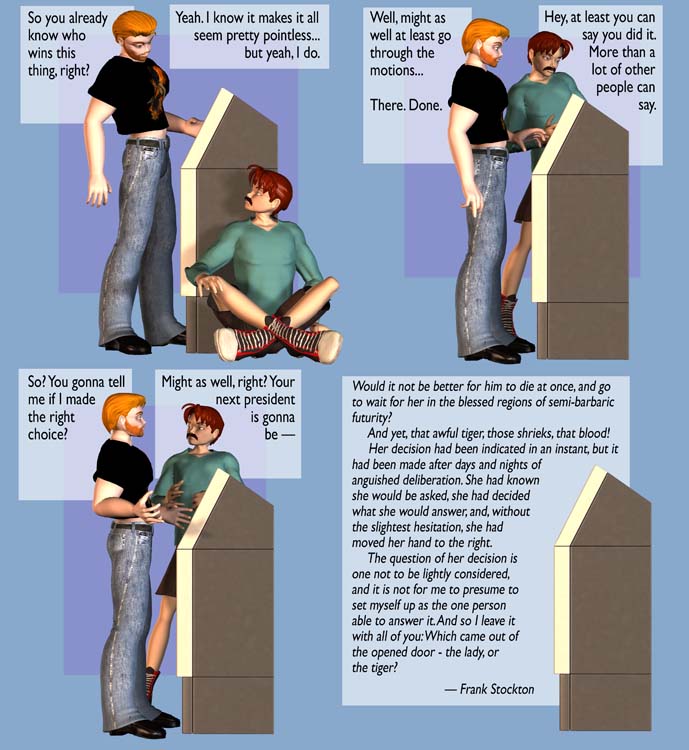 So you already know who wins this thing, right?

Yeah. I know it makes it all seem pretty pointless... but yeah, I do.

Well, might as well at least go through the motions...

There. Done.

Hey, at least you can say you did it. More than a lot of other people can say.

So? You gonna tell me if I made the right choice?

Might as well, right? Your next president is gonna be —

Would it not be better for him to die at once, and go to wait for her in the blessed regions of semi-barbaric futurity?

And yet, that awful tiger, those shrieks, that blood!

Her decision had been indicated in an instant, but it had been made after days and nights of anguished deliberation. She had known she would be asked, she had decided what she would answer, and, without the slightest hesitation, she had moved her hand to the right.

The question of her decision is one not to be lightly considered, and it is not for me to presume to set myself up as the one person able to answer it. And so I leave it with all of you: Which came out of the opened door - the lady, or the tiger?

— Frank Stockton