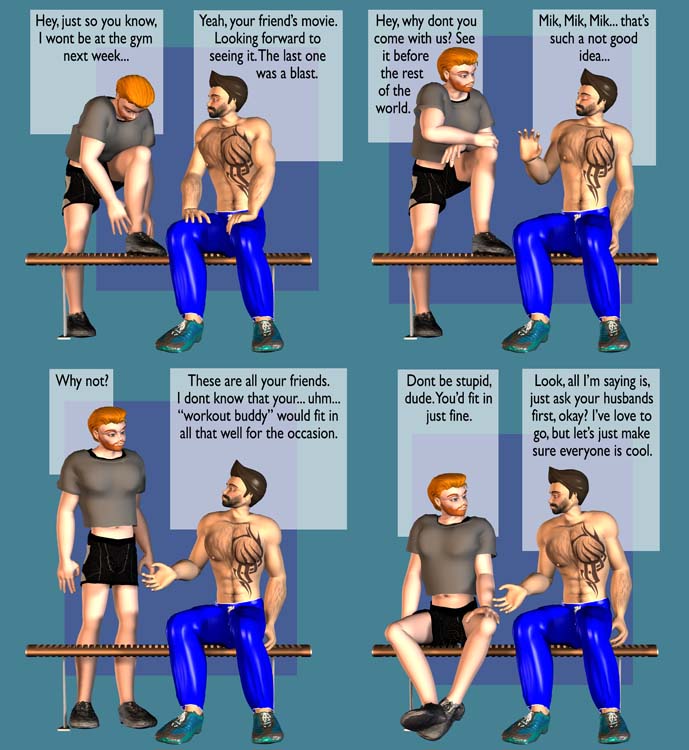 Hey, just so you know, I wont be at the gym next week...

Yeah, your friend's movie. Looking forward to seeing it. The last one was a blast.

Hey, why dont you come with us? See it before the rest of the world.

Mik, Mik, Mik... that's such a not good idea...

Why not?

These are all your friends. I dont know that your... uhm... "workout buddy" would fit in all that well for the occasion.

Dont be stupid, dude. You'd fit in just fine.

Look, all I'm saying is, just ask your husbands first, okay? I've love to go, but let's just make sure everyone is cool.