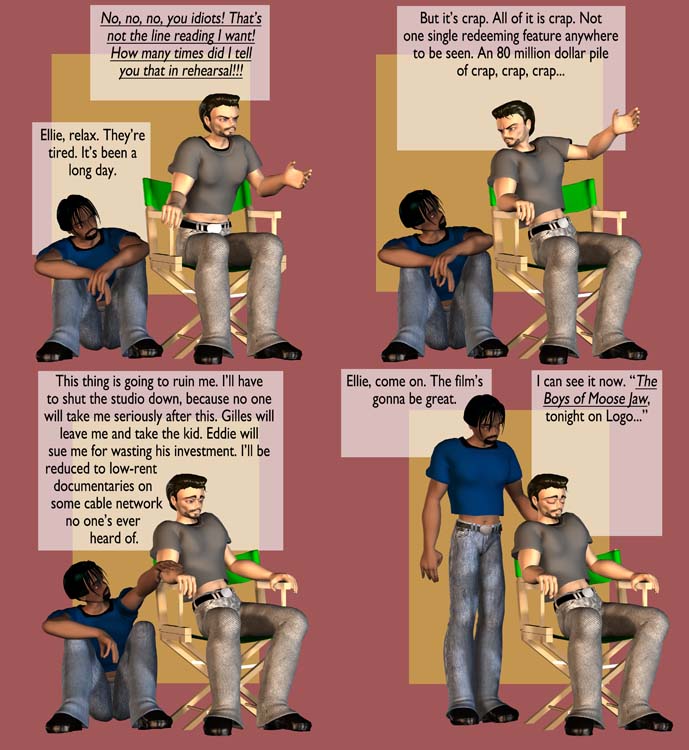 No, no, no, you idiots! That's not the line reading I want! How many times did I tell you that in rehearsal!!!

Ellie, relax. They're tired. It's been a long day.

But it's crap. All of it is crap. Not one single redeeming feature anywhere to be seen. An 80 million dollar pile of crap, crap, crap...

This thing is going to ruin me. I'll have to shut the studio down, because no one will take me seriously after this. Gilles will leave me and take the kid. Eddie will sue me for wasting his investment. I'll be reduced to low-rent documentaries on some cable network no one's ever heard of.

Ellie, come on. The film's gonna be great.

I can see it now. "The Boys of Moose Jaw, tonight on Logo..."