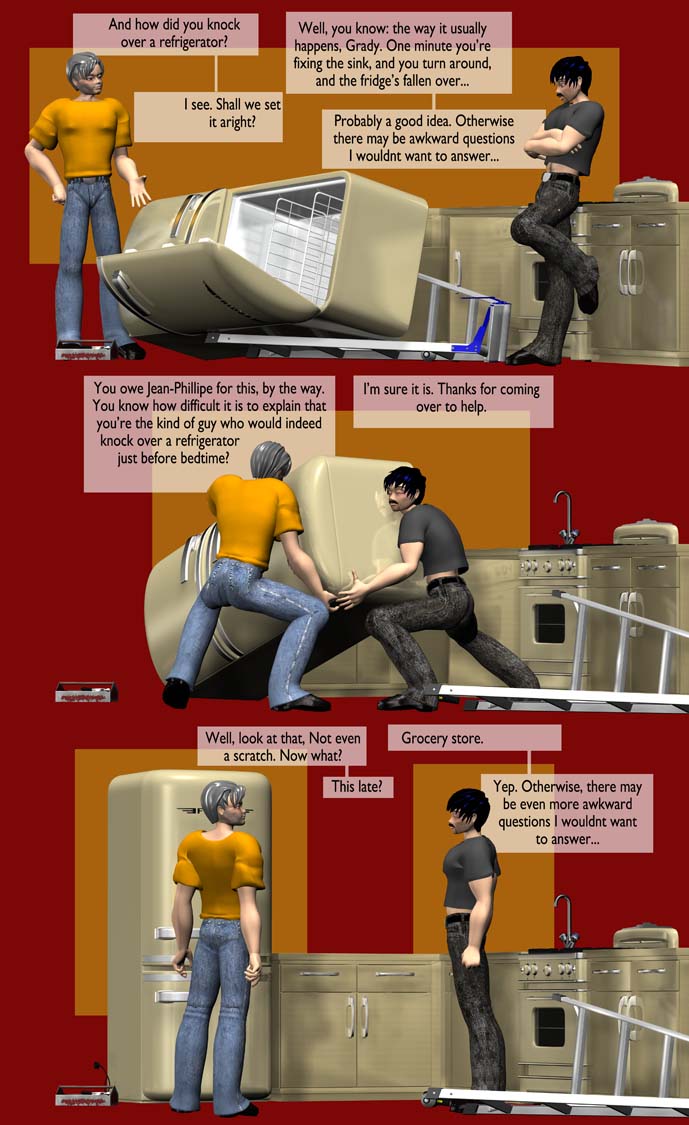 And how did you knock over a refrigerator?

Well, you know: the way it usually happens, Grady. One minute you're fixing the sink, and you turn around, and the fridge's fallen over...

I see. Shall we set it aright?

Probably a good idea. Otherwise there may be awkward questions I wouldnt want to answer...

You owe Jean-Phillipe for this, by the way. You know how difficult it is to explain that you're the kind of guy who would indeed knock over a refrigerator just before bedtime?

I'm sure it is. Thanks for coming over to help.

Well, look at that, Not even a scratch. Now what?

Grocery store.

This late?

Yep. Otherwise, there may be even more awkward questions I wouldnt want to answer...