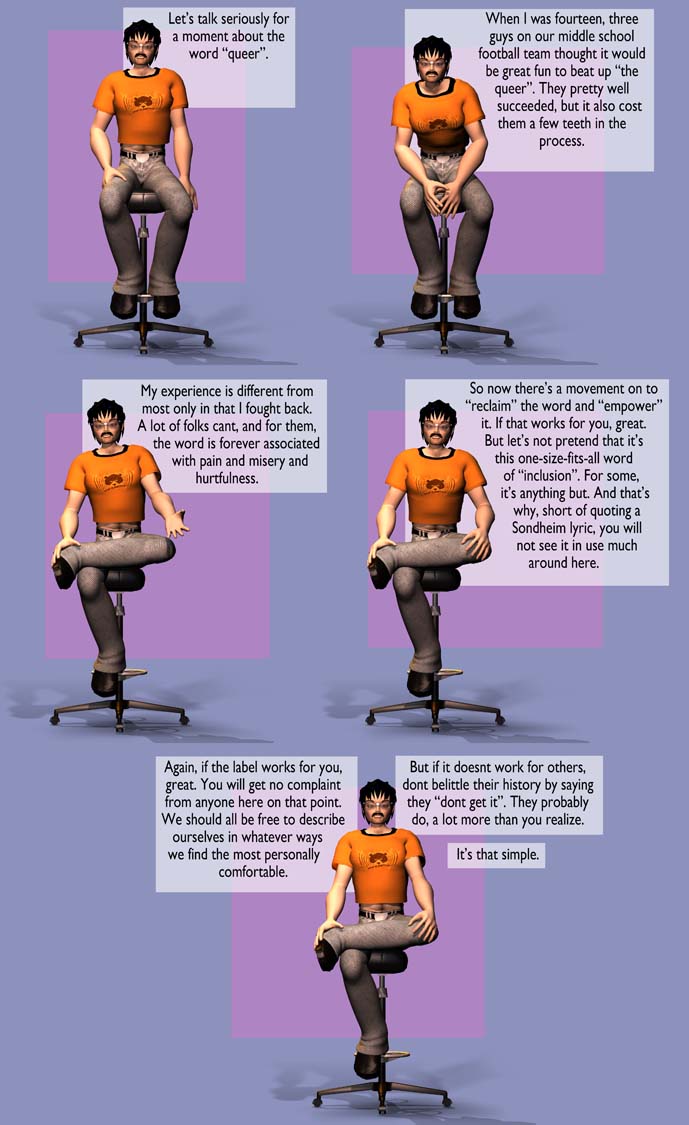 Let's talk seriously for a moment about the word "queer".

When I was fourteen, three guys on our middle school football team thought it would be great fun to beat up "the queer". They pretty well succeeded, but it also cost them a few teeth in the process.

My experience is different from most only in that I fought back. A lot of folks cant, and for them, the word is forever associated with pain and misery and hurtfulness.

So now there's a movement on to "reclaim" the word and "empower" it. If that works for you, great. But let's not pretend that it's this one-size-fits-all word of "inclusion". For some, it's anything but. And that's why, short of quoting a Sondheim lyric, you will not see it in use much around here.

Again, if the label works for you, great. You will get no complaint from anyone here on that point. We should all be free to describe ourselves in whatever ways we find the most personally comfortable.

But if it doesnt work for others, dont belittle their history by saying they "dont get it". They probably do, a lot more than you realize.

It's that simple.