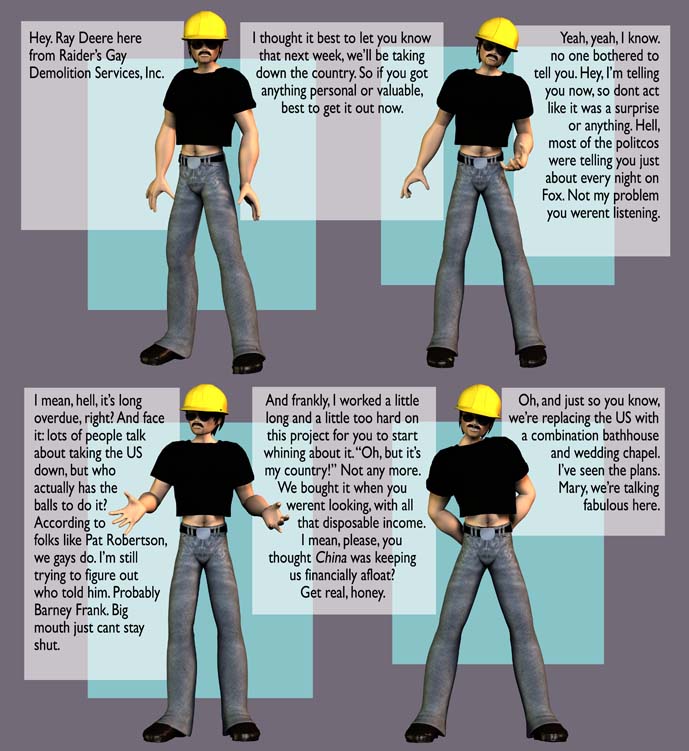 Hey. Ray Deere here from Raider's Gay Demolition Services, Inc.

I thought it best to let you know that next week, we'll be taking down the country. So if you got anything personal or valuable, best to get it out now.

Yeah, yeah, I know. no one bothered to tell you. Hey, I'm telling you now, so dont act like it was a surprise or anything. Hell, most of the politcos were telling you just about every night on Fox. Not my problem you werent listening.

I mean, hell, it's long overdue, right? And face it: lots of people talk about taking the US down, but who actually has the balls to do it? According to folks like Pat Robertson, we gays do. I'm still trying to figure out who told him. Probably Barney Frank. Big mouth just cant stay shut.

And frankly, I worked a little long and a little too hard on this project for you to start whining about it. "Oh, but it's my country!" Not any more. We bought it when you werent looking, with all that disposable income. I mean, please, you thought China was keeping us financially afloat? Get real, honey.

Oh, and just so you know, we're replacing the US with a combination bathhouse and wedding chapel. I've seen the plans. Mary, we're talking fabulous here.