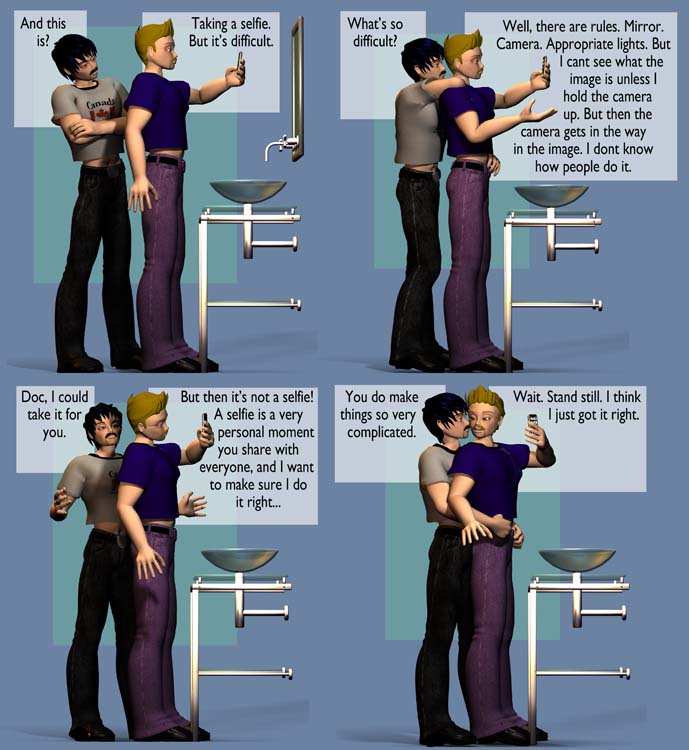 And this is?

Taking a selfie. But it's difficult.

Canada

What's so difficult?

Well, there are rules. Mirror. Camera. Appropriate lights. But I cant see what the image is unless I hold the camera up. But then the camera gets in the way in the image. I dont know how people do it.

Doc, I could take it for you.

But then it's not a selfie! A selfie is a very personal moment you share with everyone, and I want to make sure I do it right...

You do make things so very complicated.

Wait. Stand still. I think I just got it right.