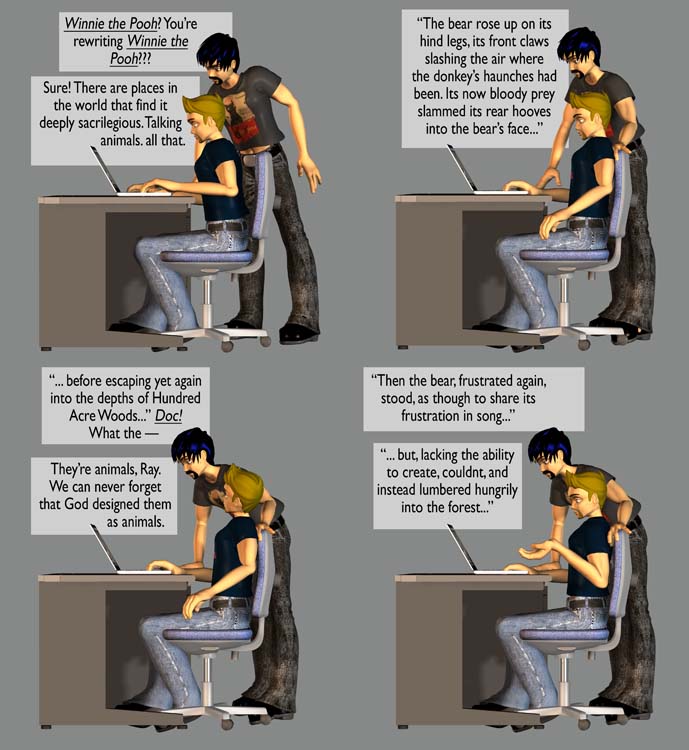 Winnie the Pooh? You're rewriting Winnie the Pooh???

Sure! There are places in the world that find it deeply sacrilegious. Talking animals. all that.

"The bear rose up on its hind legs, its front claws slashing the air where the donkey's haunches had been. Its now bloody prey slammed its rear hooves into the bear's face..."

"... before escaping yet again into the depths of Hundred Acre Woods..." Doc! What the —

They're animals, Ray. We can never forget that God designed them as animals.

"Then the bear, frustrated again, stood, as though to share its frustration in song..."

"... but, lacking the ability to create, couldnt, and instead lumbered hungrily into the forest..."