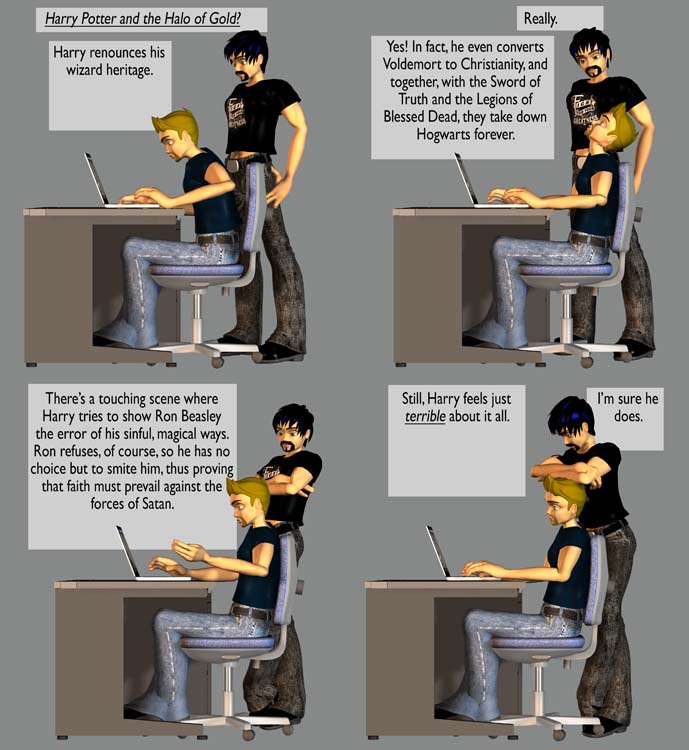 Harry Potter and the Halo of Gold?

Harry renounces his wizard heritage.

Really.

Yes! In fact, he even converts Voldemort to Christianity, and together, with the Sword of Truth and the Legions of Blessed Dead, they take down Hogwarts forever.

There's a touching scene where Harry tries to show Ron Beasley the error of his sinful, magical ways. Ron refuses, of course, so he has no choice but to smite him, thus proving that faith must prevail against the forces of Satan.

Still, Harry feels just terrible about it all.

I'm sure he does.