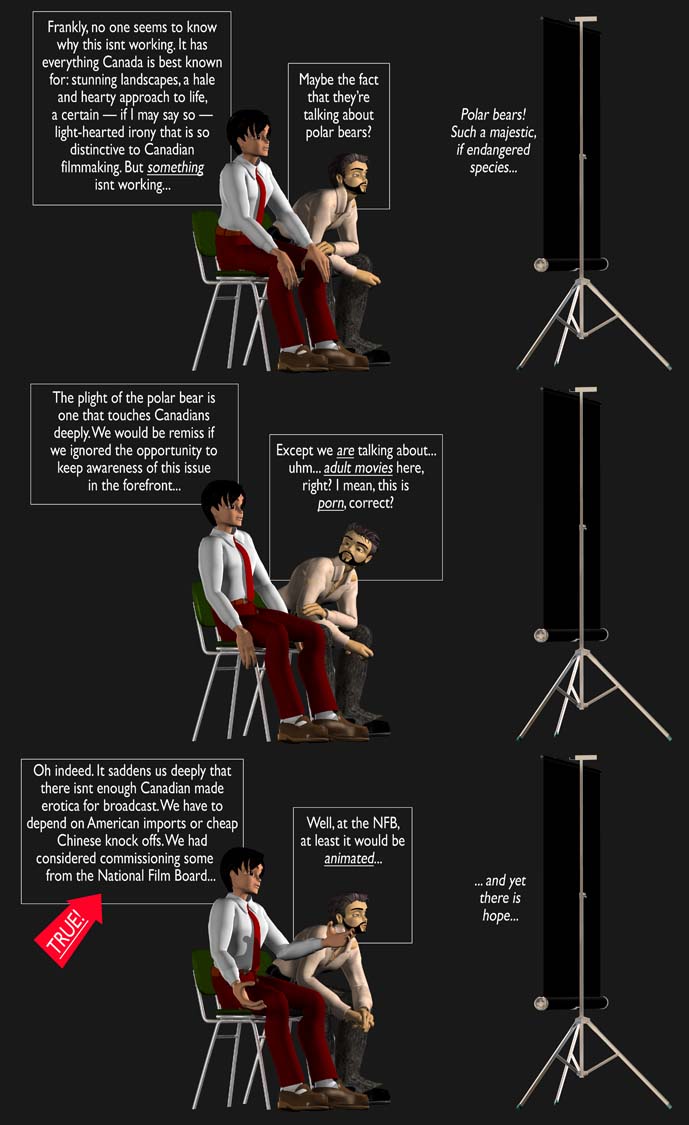 Frankly, no one seems to know why this isnt working. It has everything Canada is best known for: stunning landscapes, a hale and hearty approach to life, a certain — if I may say so — light-hearted irony that is so distinctive to Canadian filmmaking. But something isnt working...

Maybe the fact that they're talking about polar bears?

Polar bears! Such a majestic, if endangered species...

The plight of the polar bear is one that touches Canadians deeply. We would be remiss if we ignored the opportunity to keep awareness of this issue in the forefront...

Except we are talking about... uhm... adult movies here, right? I mean, this is porn, correct?

Oh indeed. It saddens us deeply that there isnt enough Canadian made erotica for broadcast. We have to depend on American imports or cheap Chinese knock offs. We had considered commissioning some from the National Film Board...

TRUE!

Well, at the NFB, at least it would be animated...

... and yet there is hope...