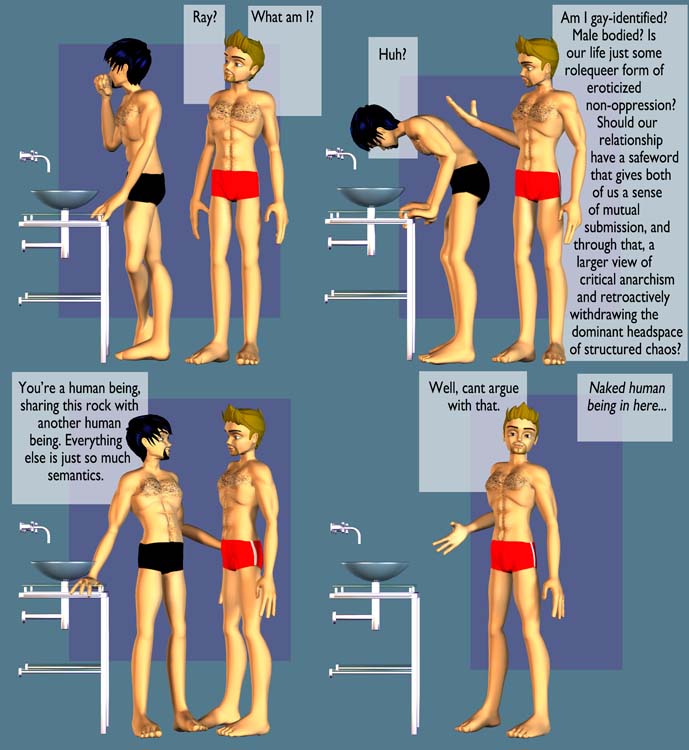 Ray?

What am I?

Huh?

Am I gay-identified? Male bodied? Is our life just some rolequeer form of eroticized non-oppression? Should our relationship have a safeword that gives both of us a sense of mutual submission, and through that, a larger view of critical anarchism and retroactively withdrawing the dominant headspace of structured chaos?

You're a human being, sharing this rock with another human being. Everything else is just so much semantics.

Well, cant argue with that.

Naked human being in here...