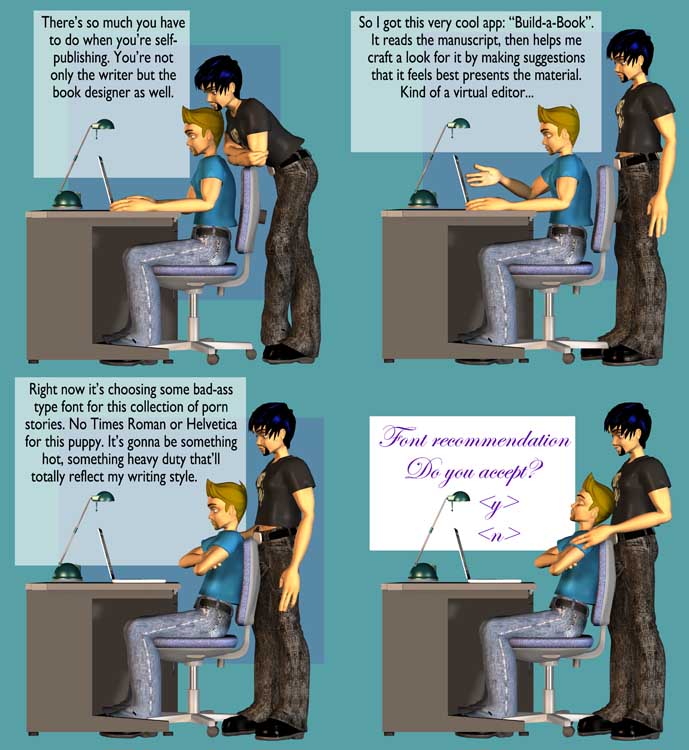 There's so much you have to do when you're self-publishing. You're not only the writer but the book designer as well.

So I got this very cool app: "Build-a-Book". It reads the manuscript, then helps me craft a look for it by making suggestions that it feels best presents the material. Kind of a virtual editor...

Right now it's choosing some bad-ass type font for this collection of porn stories. No Times Roman or Helvetica for this puppy. It's gonna be something hot, something heavy duty that'll totally reflect my writing style.

Font recommendation
Do you accept?
<y>
<n>