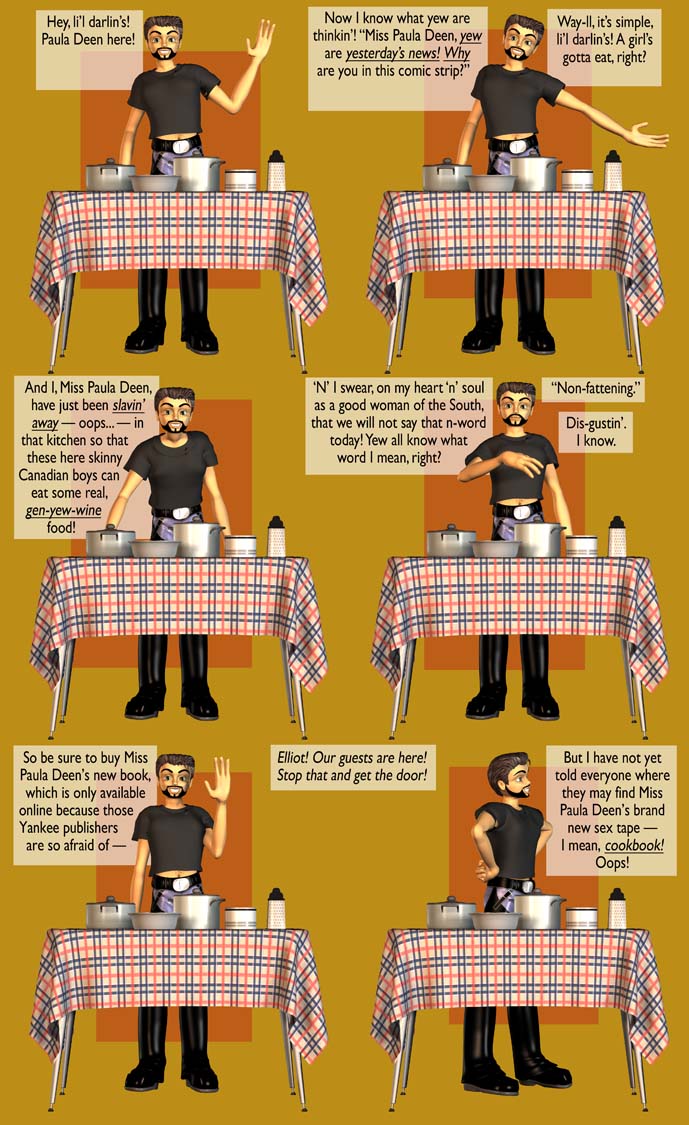 Hey, li'l darlin's! Paula Deen here!

Now I know what yew are thinkin'! "Miss Paula Deen, yew are yesterday's news! Why are you in this comic strip?"

Way-ll, it's simple, li'l darlin's! A girl's gotta eat, right?

And I, Miss Paula Deen, have just been slavin' away — oops... — in that kitchen so that these here skinny Canadian boys can eat some real, gen-yew-wine food!

'N' I swear, on my heart 'n' soul as a good woman of the South, that we will not say that n-word today! Yew all know what word I mean, right?

"Non-fattening."

Dis-gustin'. I know.

So be sure to buy Miss Paula Deen's new book, which is only available online because those Yankee publishers are so afraid of —

Elliot! Our guests are here! Stop that and get the door!

But I have not yet told everyone where they may find Miss Paula Deen's brand new sex tape — I mean, cookbook! Oops!