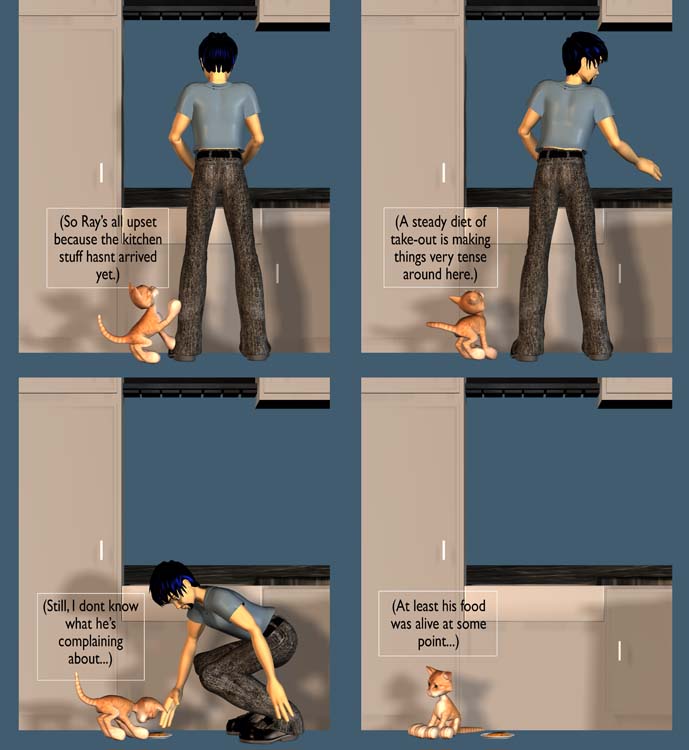 (So Ray's all upset because the kitchen stuff hasnt arrived yet.)

(A steady diet of take-out is making things very tense around here.)

(Still, I dont know what he's complaining about...)

(At least his food was alive at some point...)