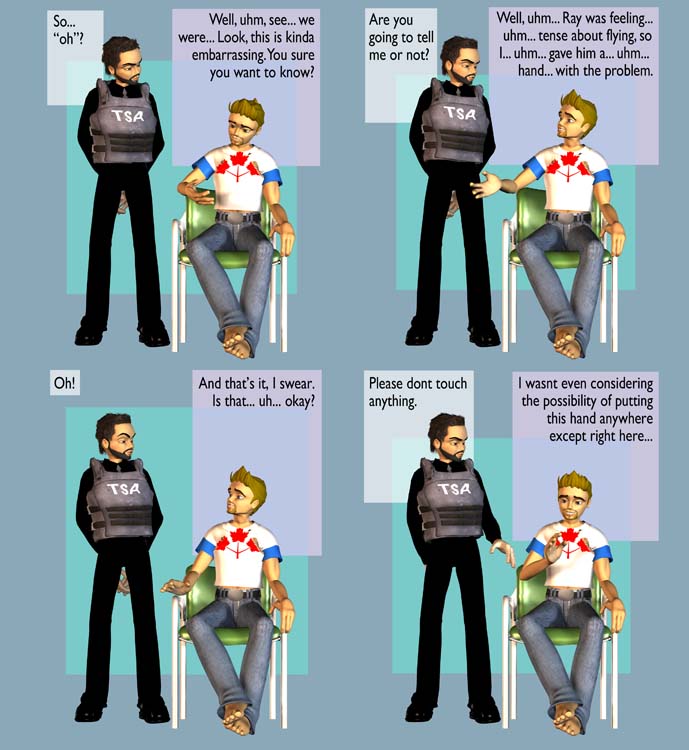 So... "oh"?

Well, uhm, see... we were... Look, this is kinda embarrassing. You sure you want to know?

TSA

Are you going to tell me or not?

Well, uhm... Ray was feeling... uhm... tense about flying, so I... uhm... gave him a... uhm... hand... with the problem.

TSA

Oh!

And that's it, I swear. Is that... uh... okay?

TSA

Please dont touch anything.

I wasnt even considering the possibility of putting this hand anywhere except right here...

TSA