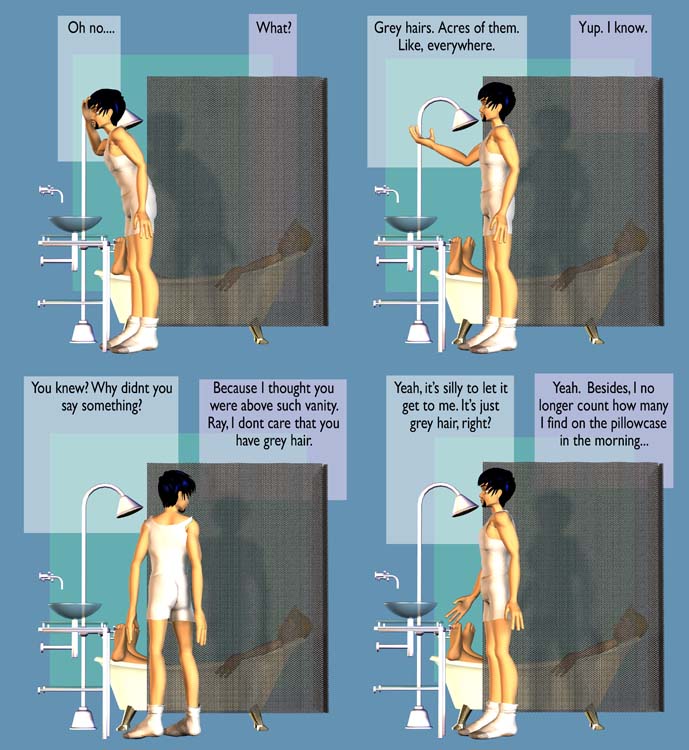 Oh no....

What?

Grey hairs. Acres of them. Like, everywhere.

Yup. I know.

You knew? Why didnt you say something?

Because I thought you were above such vanity. Ray, I dont care that you have grey hair.

Yeah, it's silly to let it get to me. It's just grey hair, right?

Yeah. Besides, I no longer count how many I find on the pillowcase in the morning...