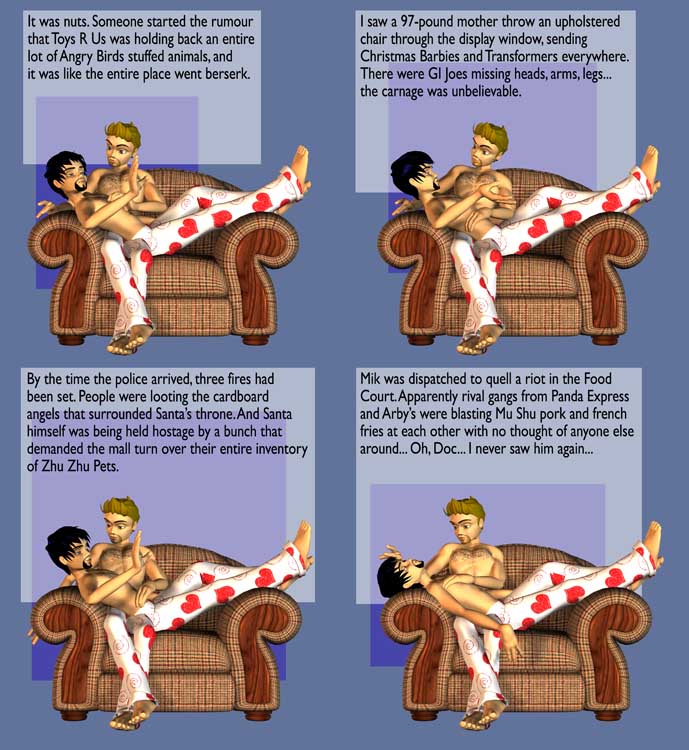 It was nuts. Someone started the rumour that Toys R Us was holding back an entire lot of Angry Birds stuffed animals, and it was like the entire place went berserk.

I saw a 97-pound mother throw an upholstered chair through the display window, sending Christmas Barbies and Transformers everywhere. There were GI Joes missing heads, arms, legs... the carnage was unbelievable.

By the time the police arrived, three fires had been set. People were looting the cardboard angels that surrounded Santa's throne. And Santa himself was being held hostage by a bunch that demanded the mall turn over their entire inventory of Zhu Zhu Pets.

Mik was dispatched to quell a riot in the Food Court. Apparently rival gangs from Panda Express and Arby's were blasting Mu Shu pork and french fries at each other with no thought of anyone else around... Oh, Doc... I never saw him again...