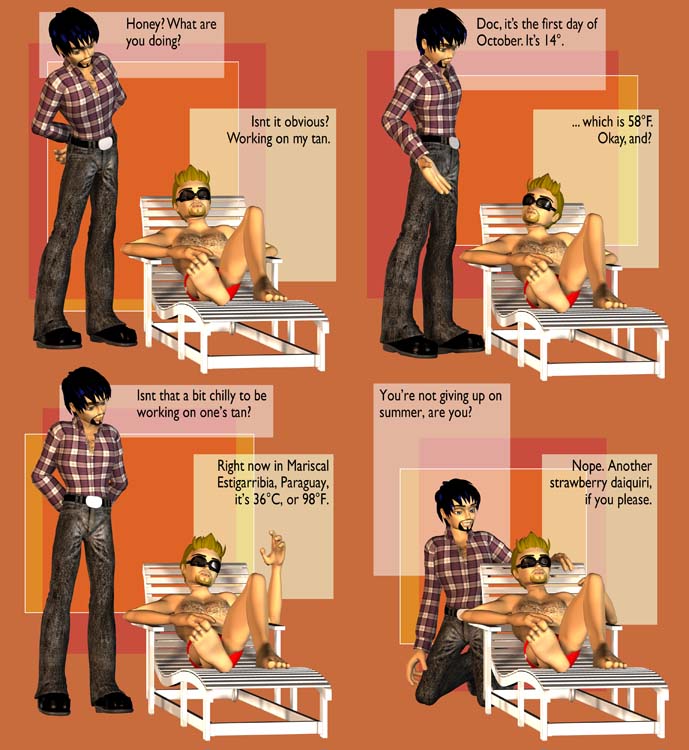 Honey? What are you doing?

Isnt it obvious? Working on my tan.

Doc, it's the first day of October. It's 14°.

... which is 58°F. Okay, and?

Isnt that a bit chilly to be working on one's tan?

Right now in Mariscal Estigarribia, Paraguay, it's 36°C, or 98°F.

You're not giving up on summer, are you?

Nope. Another strawberry daiquiri, if you please.