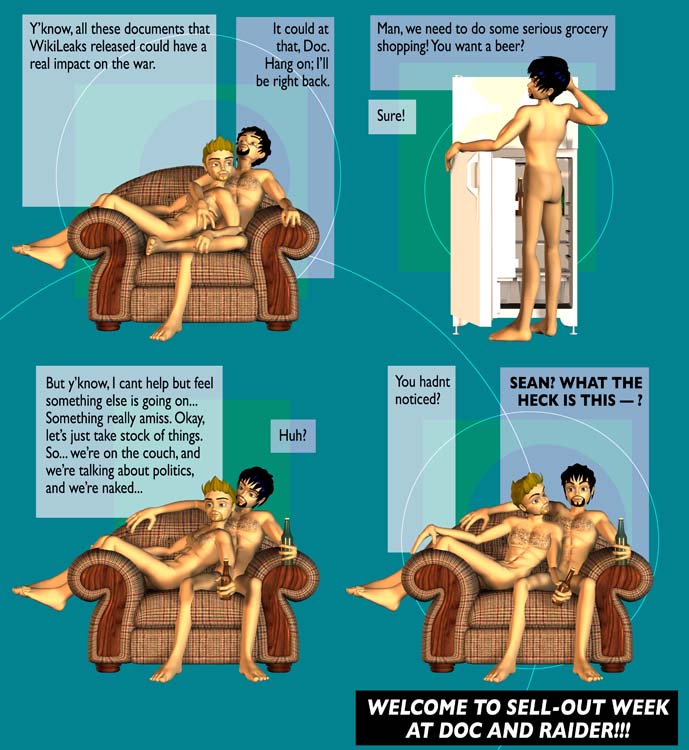 Y'know, all these documents that WikiLeaks released could have a real impact on the war.

It could at that, Doc. Hang on; I'll be right back.

Man, we need to do some serious grocery shopping! You want a beer?

Sure!

But y'know, I cant help but feel something else is going on... Something really amiss. Okay, let's just take stock of things. So... we're on the couch, and we're talking about politics, and we're naked...

Huh?

You hadnt noticed?

SEAN? WHAT THE HECK IS THIS — ?

WELCOME TO SELL-OUT WEEK AT DOC AND RAIDER!!!