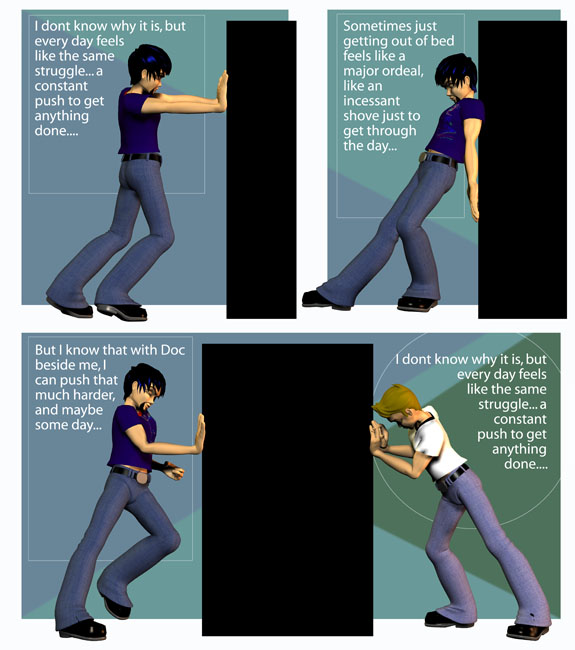 I dont know why it is, but every day feels like the same struggle... a constant push to get anything done....

Sometimes just getting out of bed feels like a major ordeal, like an incessant shove just to get through the day...

But I know that with Doc beside me, I can push that much harder, and maybe some day...

I dont know why it is, but every day feels like the same struggle... a constant push to get anything done....