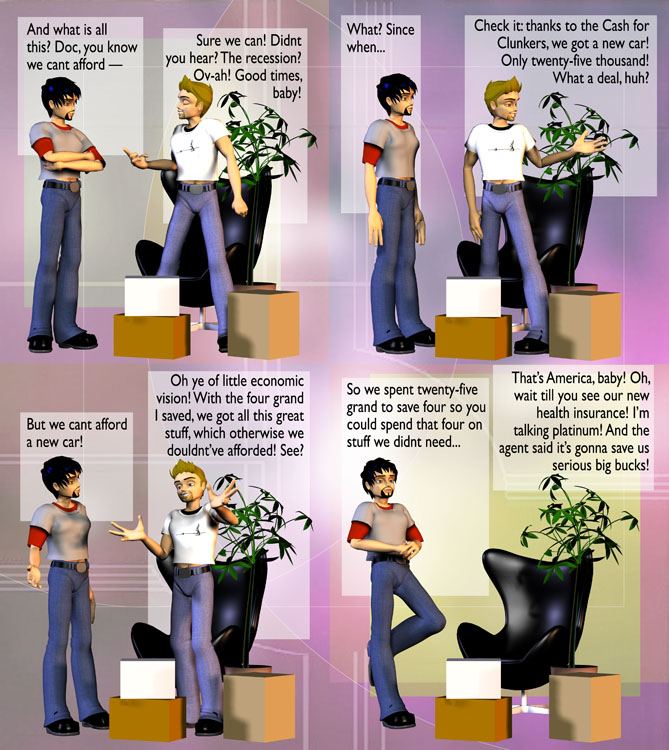 And what is all this? Doc, you know we cant afford —

Sure we can! Didnt you hear? The recession? Ov-ah! Good times, baby!

What? Since when...

Check it: thanks to the Cash for Clunkers, we got a new car! Only twenty-five thousand! What a deal, huh?

But we cant afford a new car!

Oh ye of little economic vision! With the four grand I saved, we got all this great stuff, which otherwise we douldnt've afforded! See?

So we spent twenty-five grand to save four so you could spend that four on stuff we didnt need...

That's America, baby! Oh, wait till you see our new health insurance! I'm talking platinum! And the agent said it's gonna save us serious big bucks!