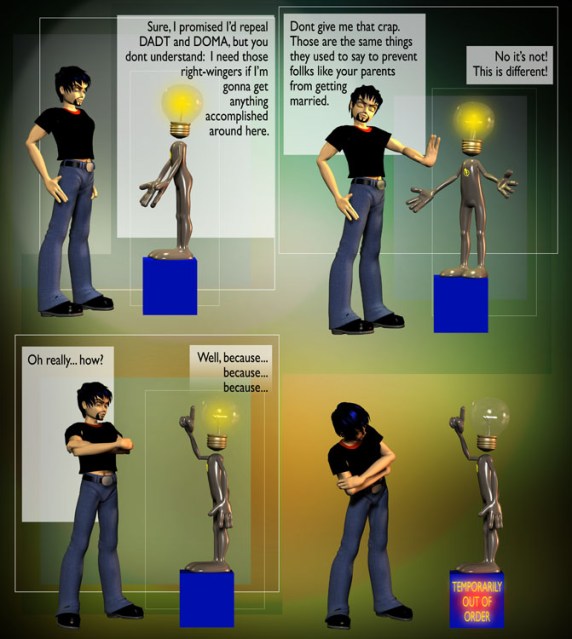 Sure, I promised I'd repeal DADT and DOMA, but you dont understand: I need those right-wingers if I'm gonna get anything accomplished around here.

Dont give me that crap. Those are the same things they used to say to prevent follks like your parents from getting married.

No it's not! This is different!

Oh really... how?

Well, because... because... because...

TEMPORARILY OUT OF ORDER