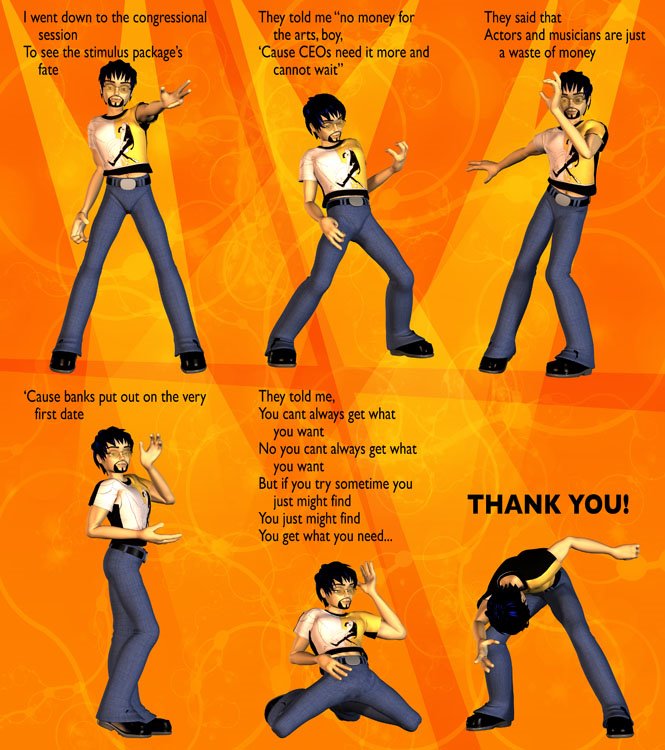 I went down to the congressional session
To see the stimulus package's fate

They told me "no money for the arts, boy,
'Cause CEOs need it more and cannot wait"

They said that
Actors and musicians are just a waste of money

'Cause banks put out on the very first date

They told me,
You cant always get what you want
No you cant always get what you want
But if you try sometime you just might find
You just might find
You get what you need...

THANK YOU!